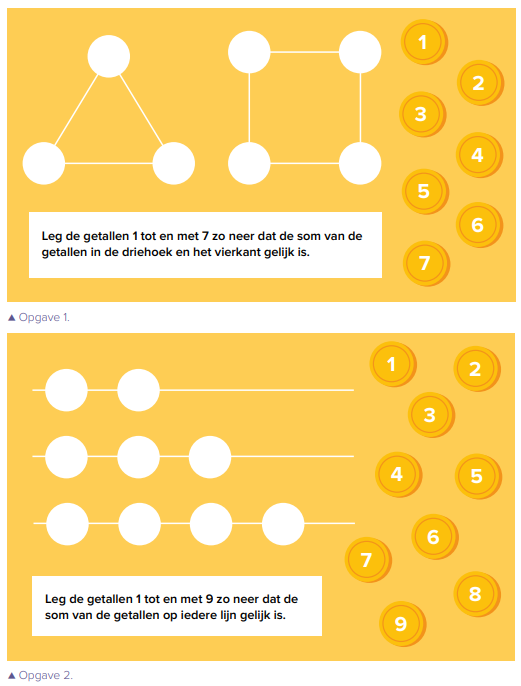 1
2
3
4
5
6
7

Leg de getallen 1 tot en met 7 zo neer dat de som van de getallen in de driehoek en het vierkant gelijk is.

▲ Opgave 1.

1
2
3
4
5
6
7
8
9

Leg de getallen 1 tot en met 9 zo neer dat de som van de getallen op iedere lijn gelijk is.

▲ Opgave 2.